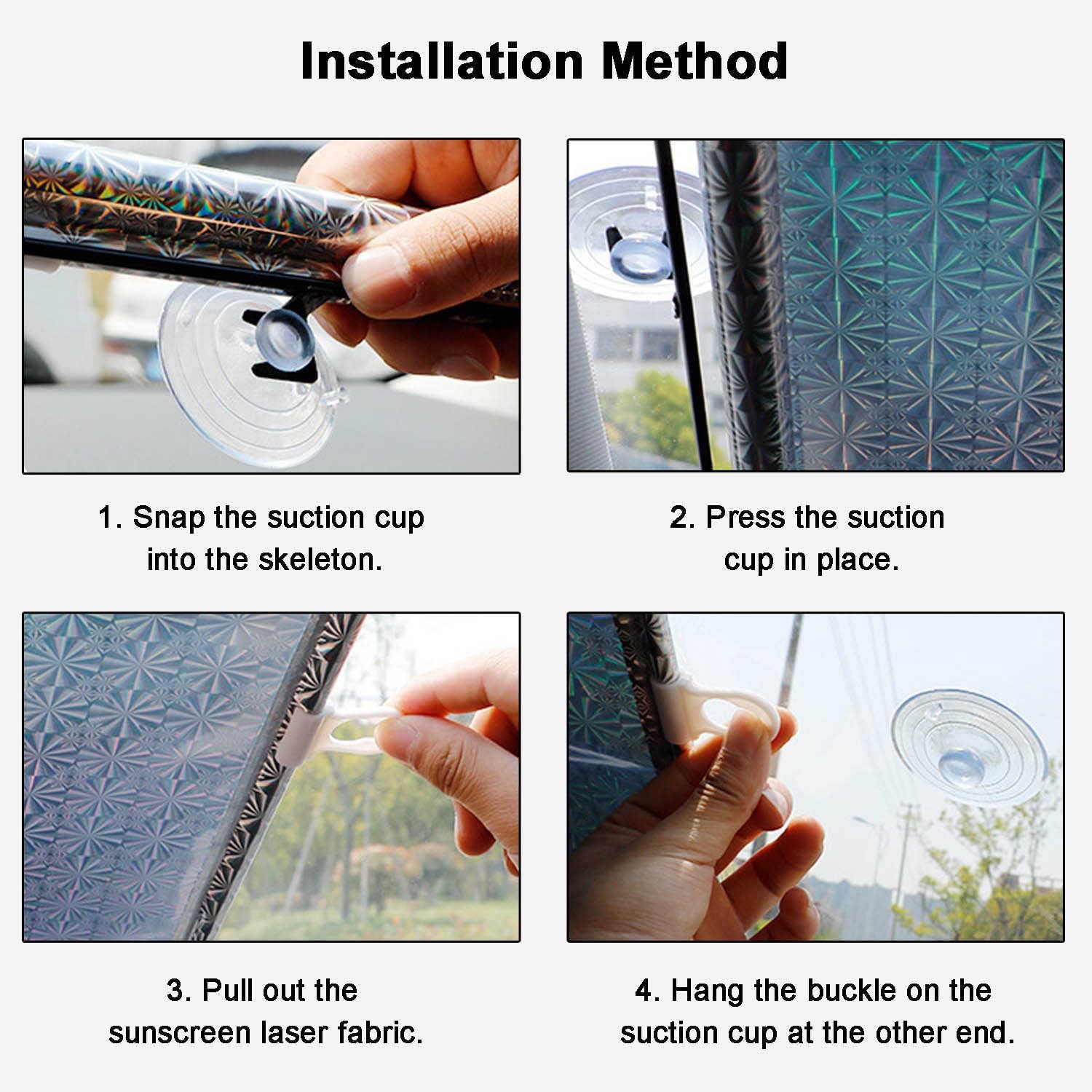 Installation Method

1. Snap the suction cup into the skeleton.

2. Press the suction cup in place.

3. Pull out the sunscreen laser fabric.

4. Hang the buckle on the suction cup at the other end.