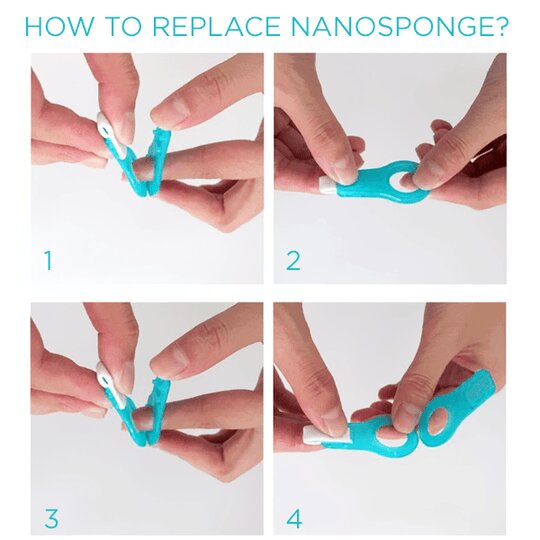 HOW TO REPLACE NANOSPONGE?

1

2

3

4