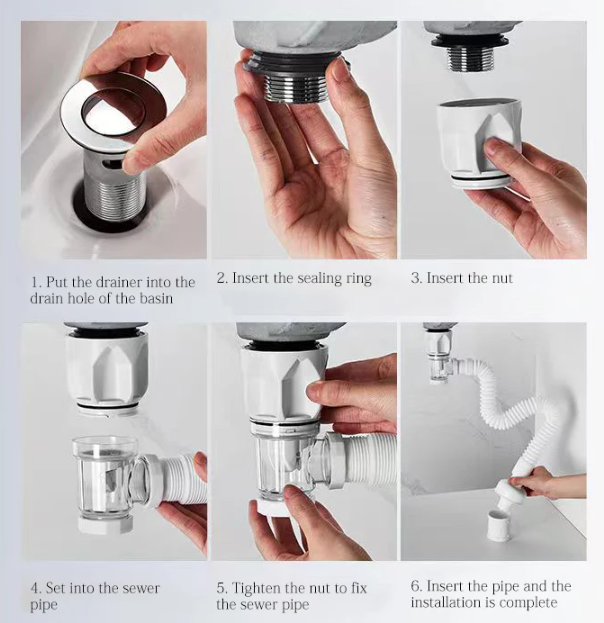 1. Put the drainer into the drain hole of the basin

2. Insert the sealing ring

3. Insert the nut

4. Set into the sewer pipe

5. Tighten the nut to fix the sewer pipe

6. Insert the pipe and the installation is complete