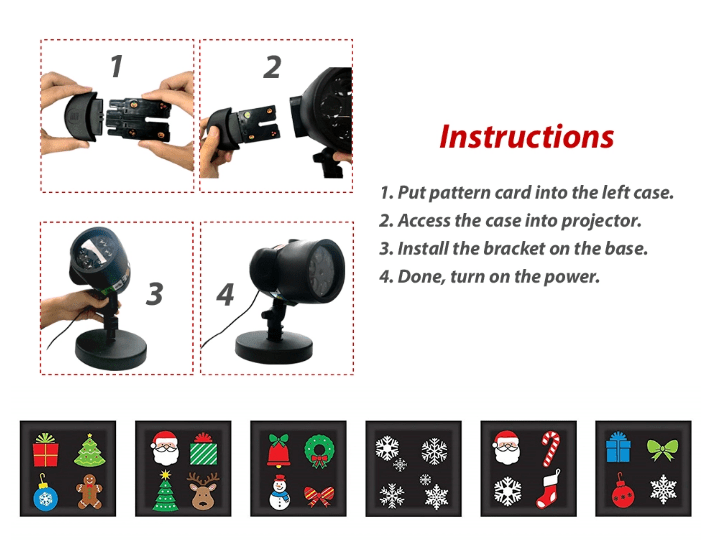 1

2

3

4

Instructions

1. Put pattern card into the left case.
2. Access the case into projector.
3. Install the bracket on the base.
4. Done, turn on the power.