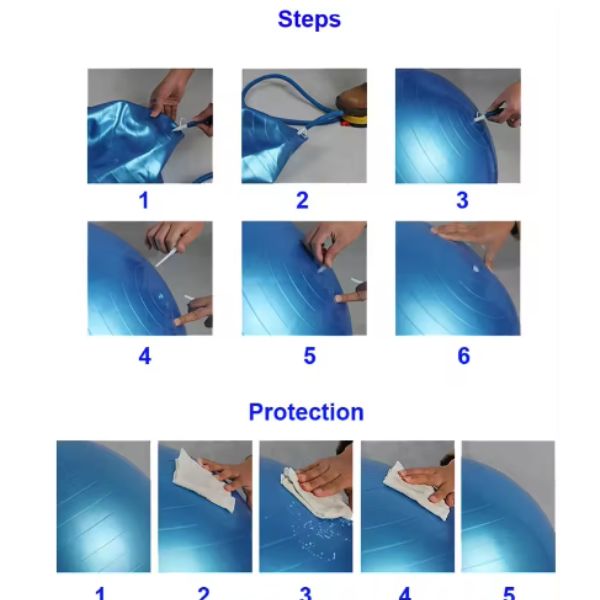 Steps

1 2 3

4 5 6

Protection

1 2 3 4 5