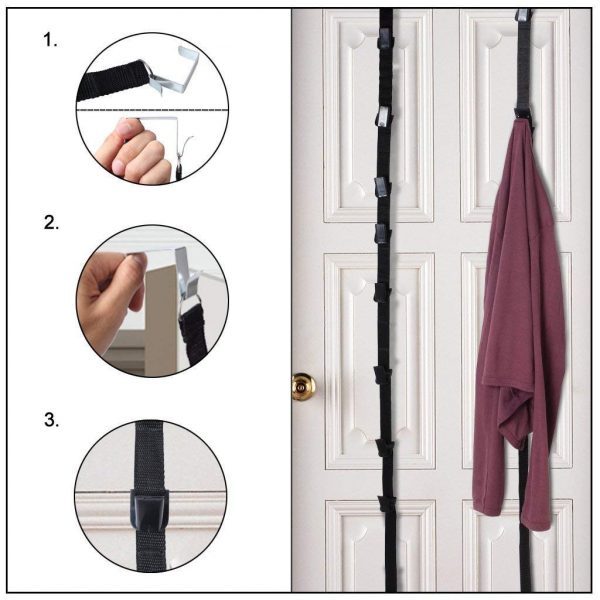 1.

2.

3.