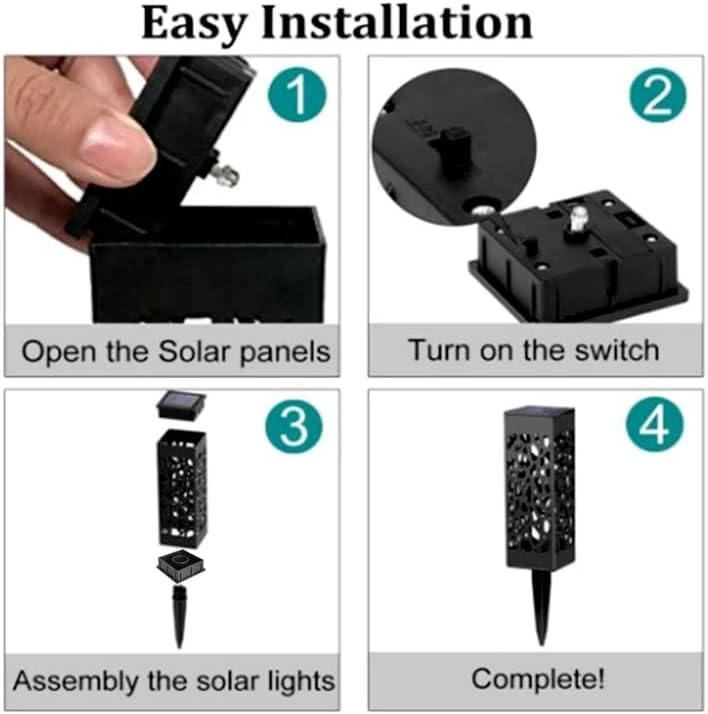 Easy Installation

1

Open the Solar panels

2

Turn on the switch

3

Assembly the solar lights

4

Complete!